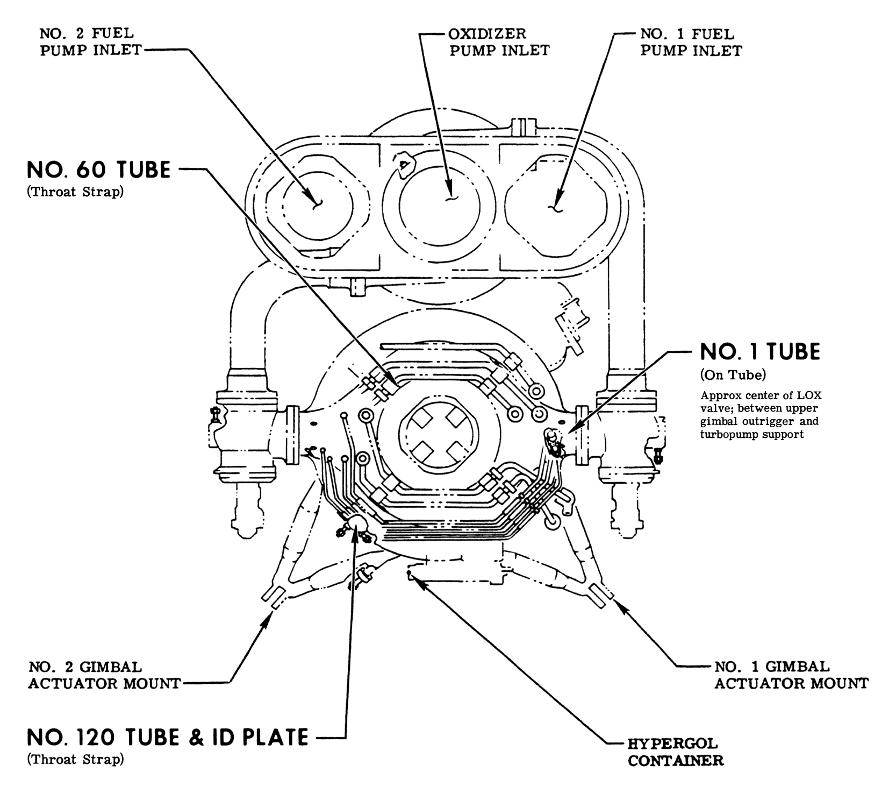 NO. 2 FUEL PUMP INLET

OXIDIZER PUMP INLET

NO. 1 FUEL PUMP INLET

NO. 60 TUBE
(Throat Strap)

NO. 1 TUBE
(On Tube)
Approx center of LOX valve; between upper gimbal outrigger and turbopump support

NO. 2 GIMBAL ACTUATOR MOUNT

NO. 1 GIMBAL ACTUATOR MOUNT

NO. 120 TUBE & ID PLATE
(Throat Strap)

HYPERGOL CONTAINER